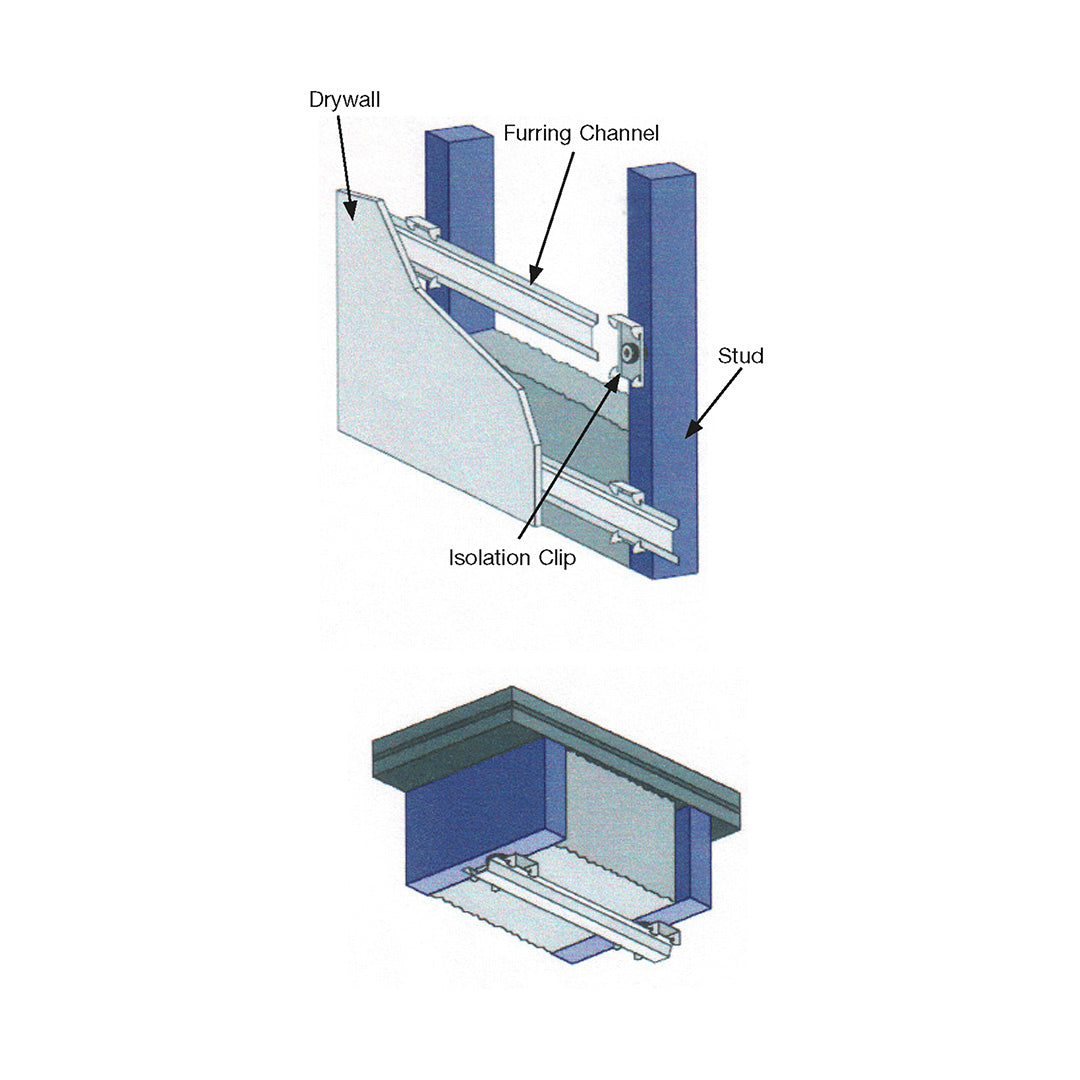 Drywall

Furring Channel

Stud

Isolation Clip